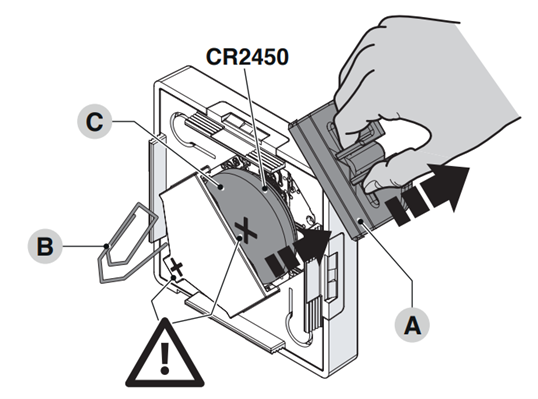 CR2450

C

B

A

+

+

!